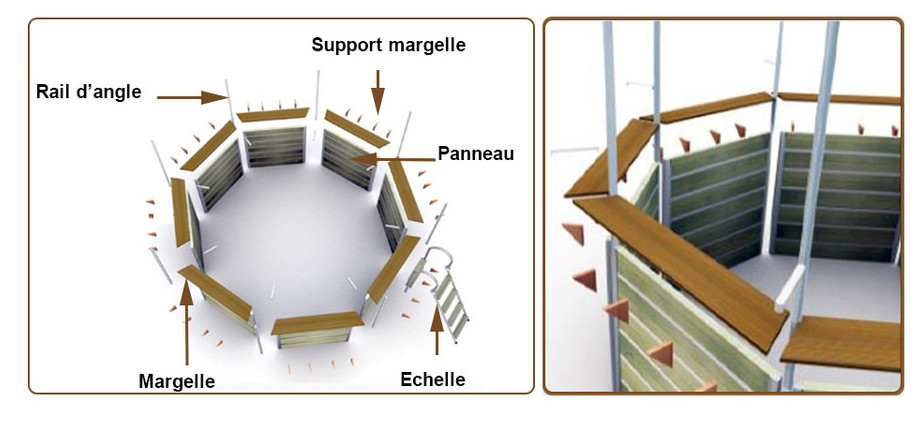 Support margelle

Rail d'angle

Panneau

Margelle

Echelle