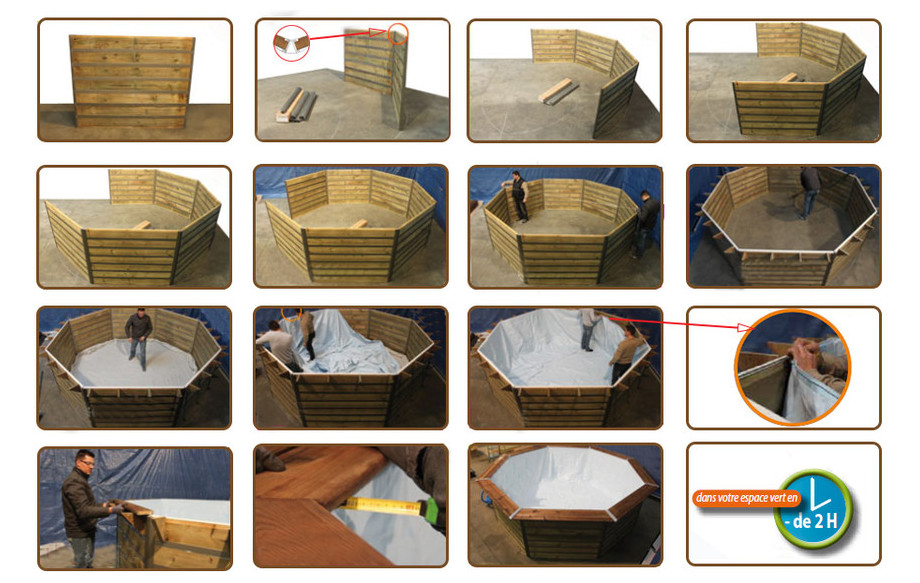 dans votre espace vert en
- de 2 H