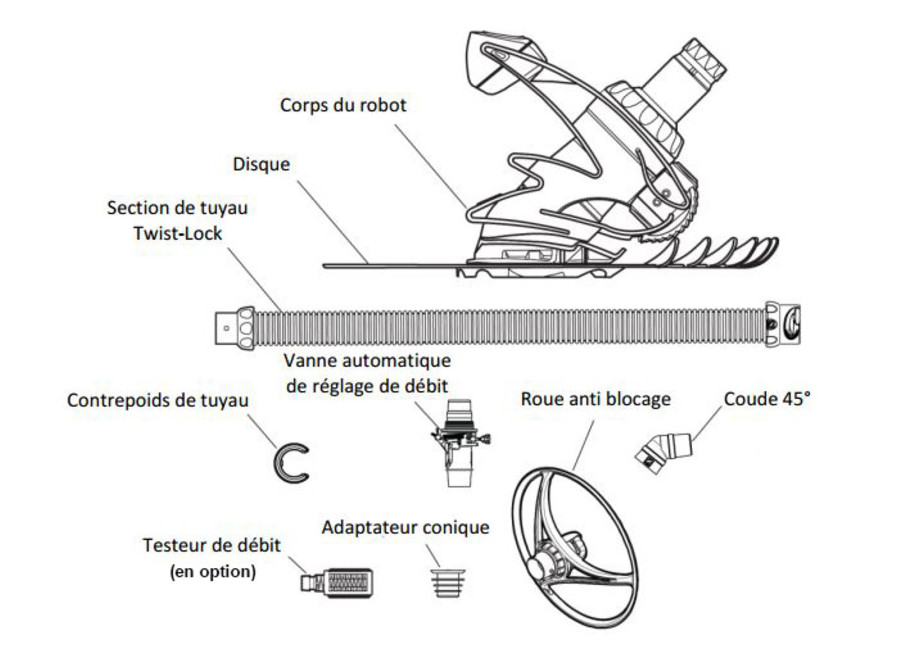 Corps du robot
Disque
Section de tuyau Twist-Lock
Vanne automatique de réglage de débit
Contrepoids de tuyau
Roue anti blocage
Coude 45°
Testeur de débit (en option)
Adaptateur conique