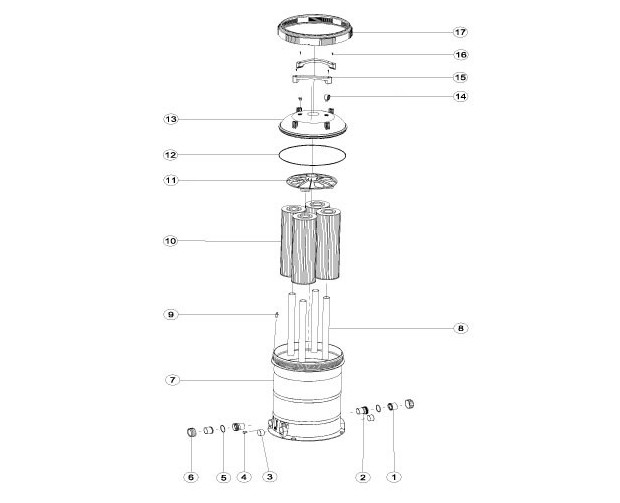 17
16
15
14
13
12
11
10
9
8
7
6
5
4
3
2
1