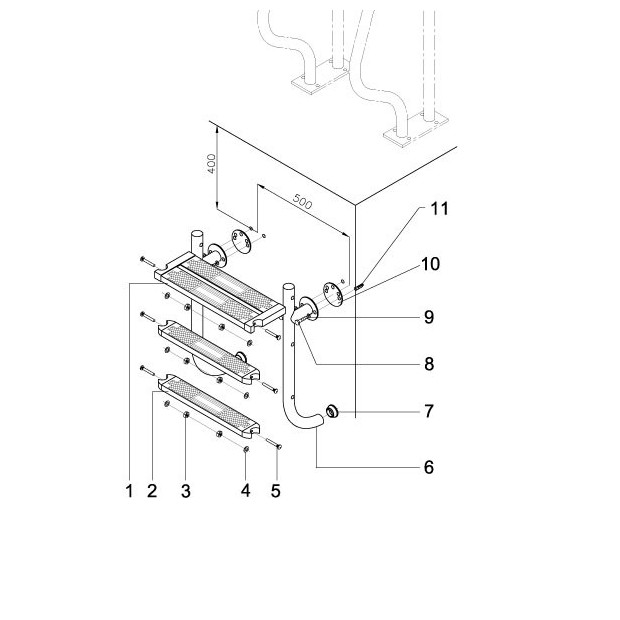 400

500

11

10

9

8

7

6

1 2 3 4 5