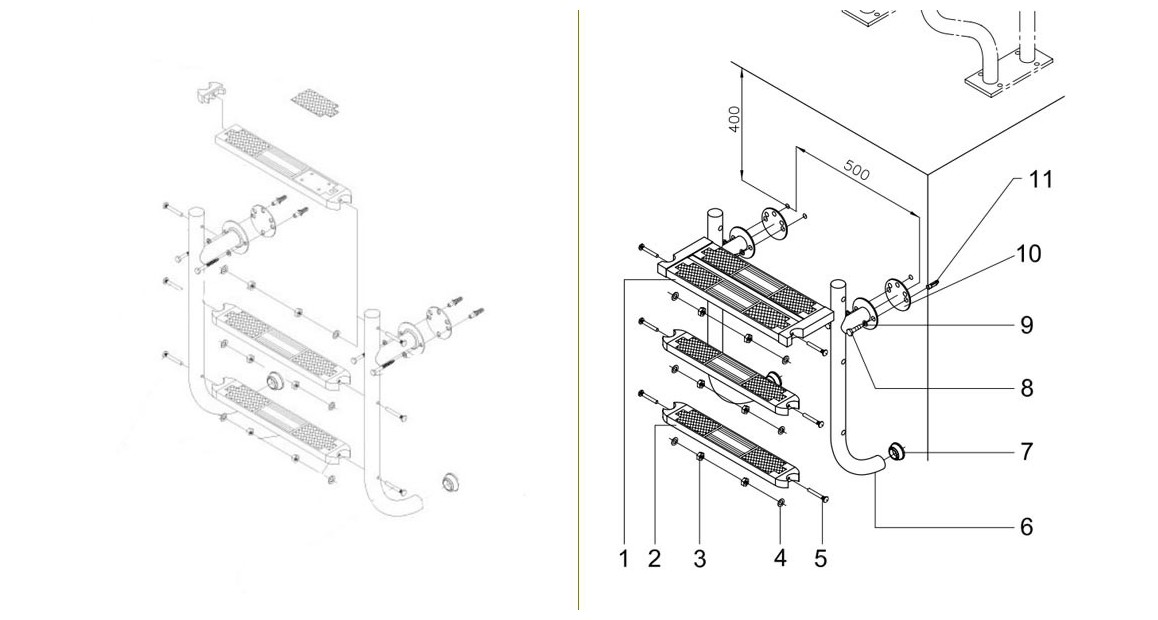 400
500
11
10
9
8
7
6
1
2
3
4
5