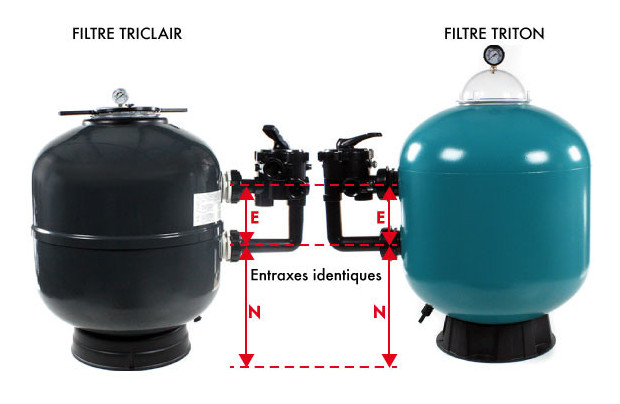 FILTRE TRICLAIR

FILTRE TRITON

E

E

Entraxes identiques

N

N