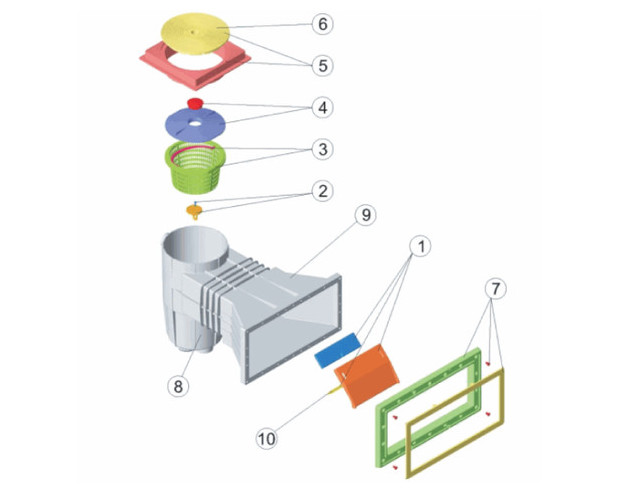 6
5
4
3
2
9
1
7
8
10