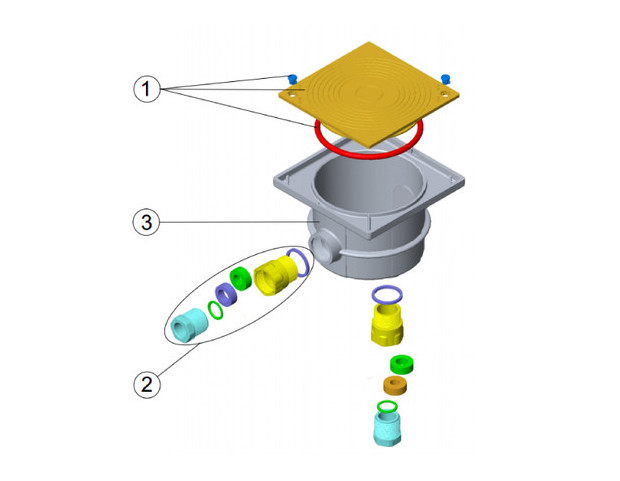 1
3
2