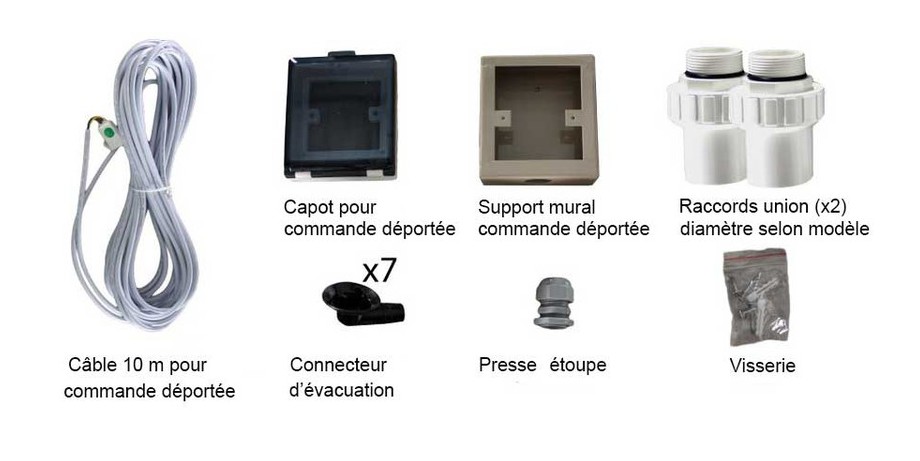 Capot pour commande déportée

Support mural commande déportée

Raccords union (x2) diamètre selon modèle

x7

Câble 10 m pour commande déportée

Connecteur d'évacuation

Presse étoupe

Visserie