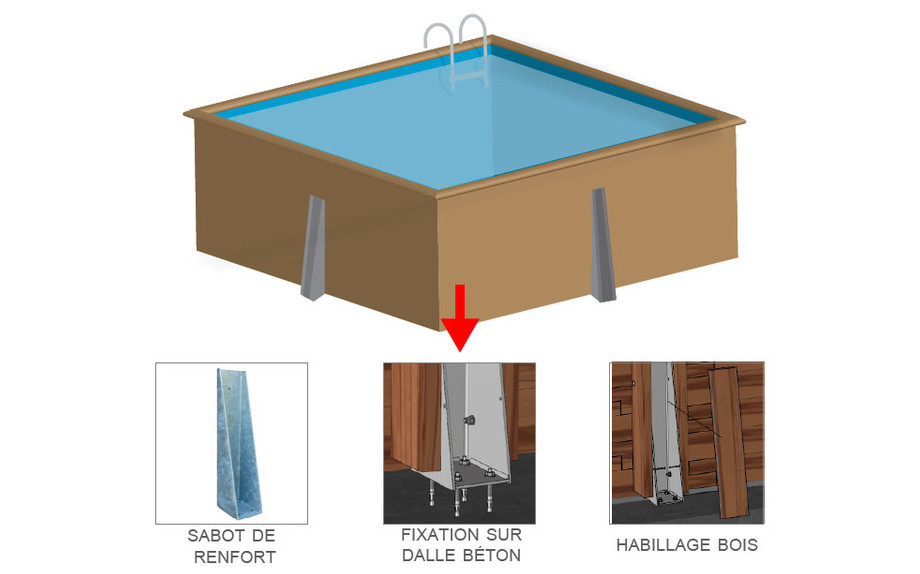 SABOT DE RENFORT

FIXATION SUR DALLE BÉTON

HABILLAGE BOIS