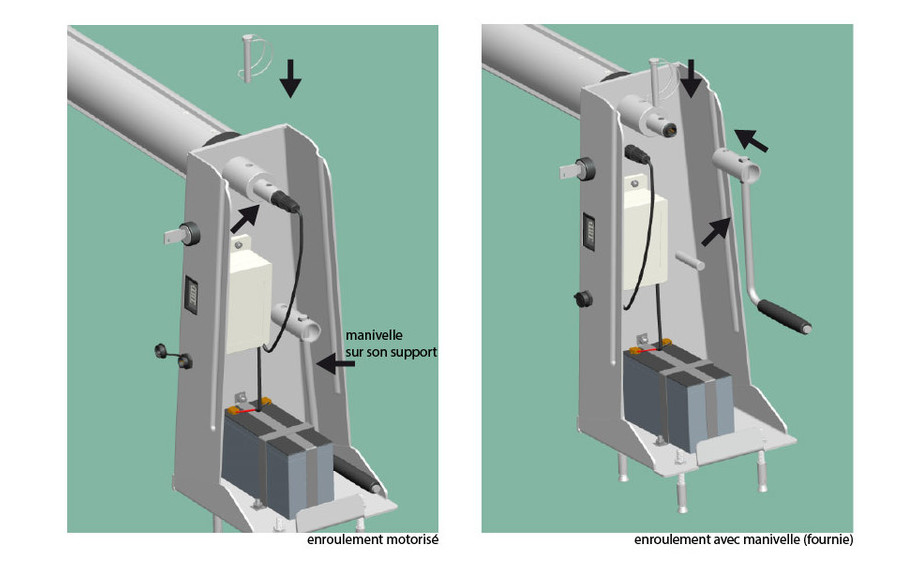 manivelle
sur son support

enroulement motorisé

enroulement avec manivelle (fournie)