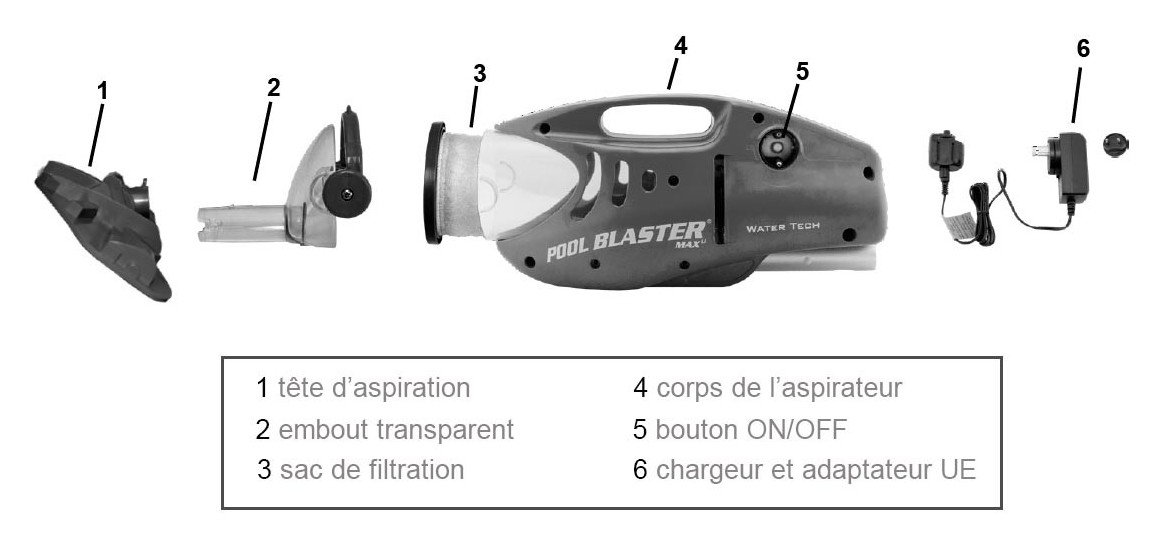 1

2

3

4

5

6

POOL BLASTER® MAX Li

WATER TECH

1 tête d'aspiration
2 embout transparent
3 sac de filtration
4 corps de l'aspirateur
5 bouton ON/OFF
6 chargeur et adaptateur UE