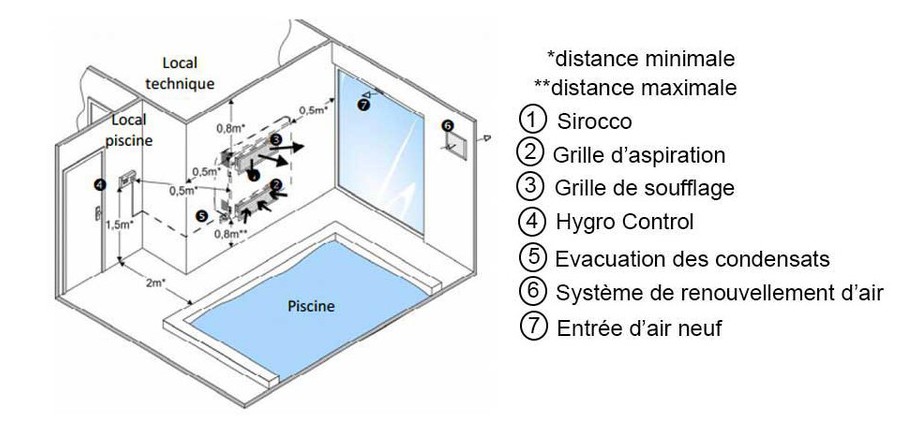 Local technique

Local piscine

0,8m*

0,5m*

0,5m*

0,5m*

1,5m*

0,8m**

2m*

Piscine

7

6

3

1

2

4

5

*distance minimale
**distance maximale
① Sirocco
② Grille d'aspiration
③ Grille de soufflage
④ Hygro Control
⑤ Evacuation des condensats
⑥ Système de renouvellement d'air
⑦ Entrée d'air neuf