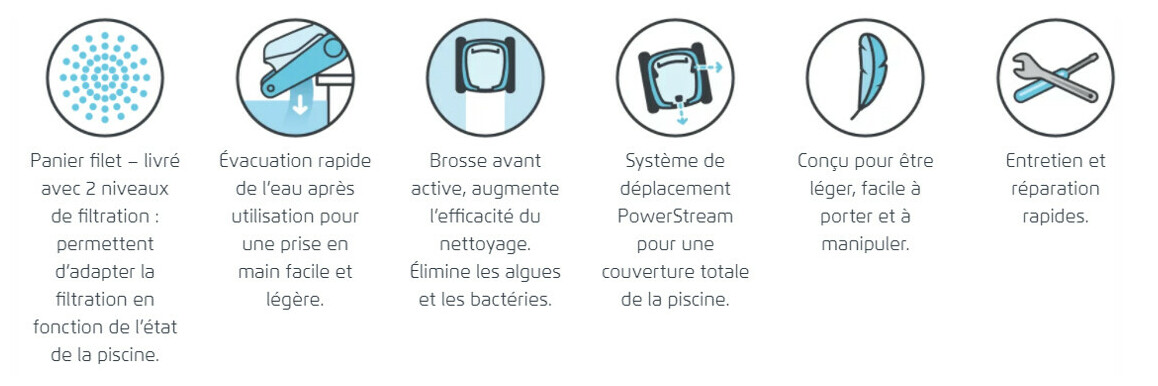 Panier filet – livré avec 2 niveaux de filtration : permettent d'adapter la filtration en fonction de l'état de la piscine.

Évacuation rapide de l'eau après utilisation pour une prise en main facile et légère.

Brosse avant active, augmente l'efficacité du nettoyage. Élimine les algues et les bactéries.

Système de déplacement PowerStream pour une couverture totale de la piscine.

Conçu pour être léger, facile à porter et à manipuler.

Entretien et réparation rapides.