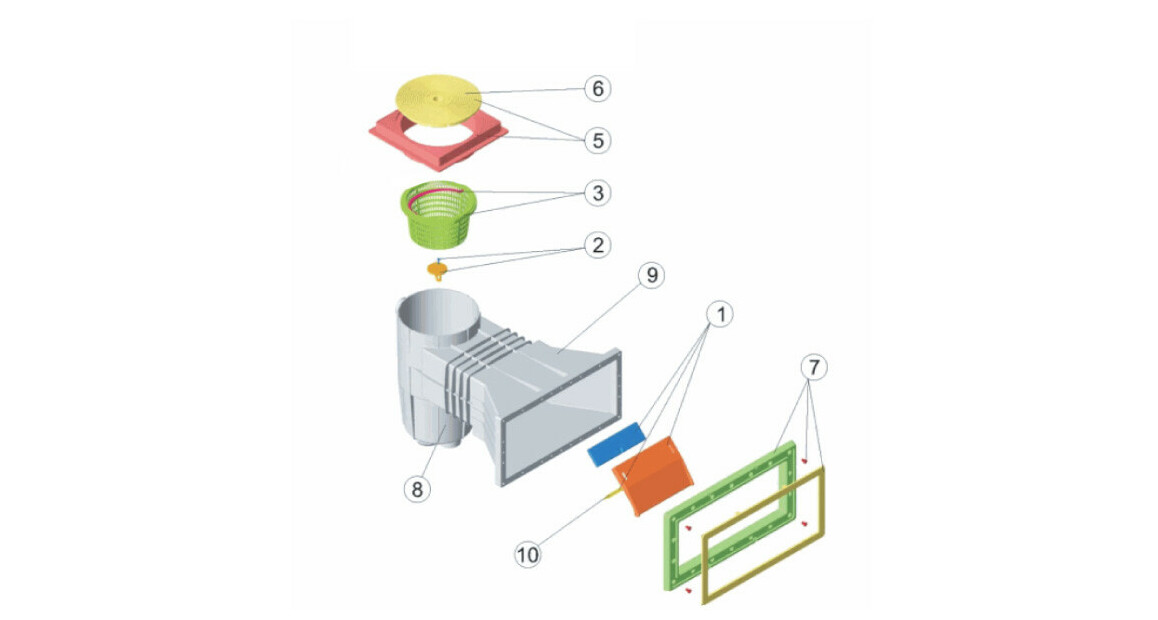 6
5
3
2
9
1
7
8
10