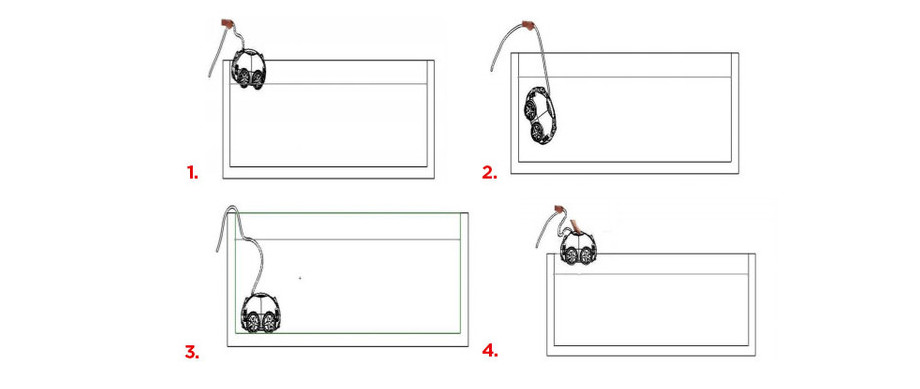 1.

2.

3.

4.