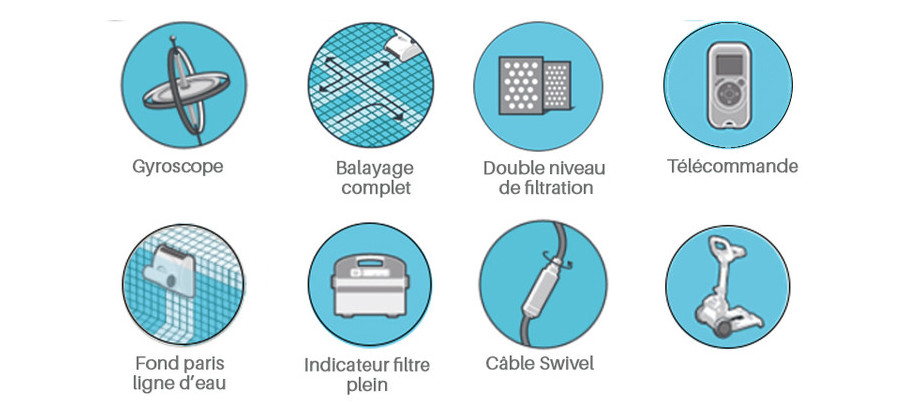 Gyroscope

Balayage complet

Double niveau de filtration

Télécommande

Fond paris ligne d'eau

Indicateur filtre plein

Câble Swivel