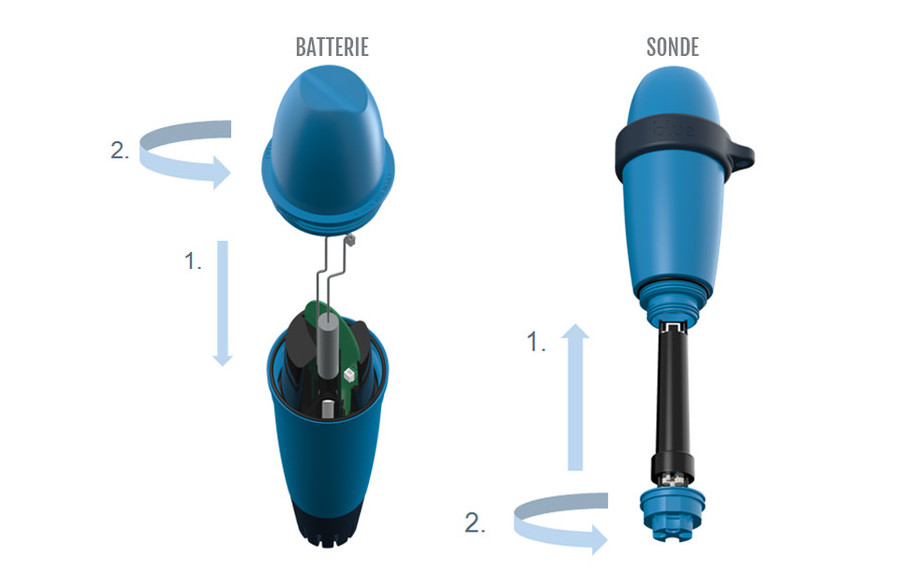 BATTERIE

2.

1.

SONDE

1.

2.