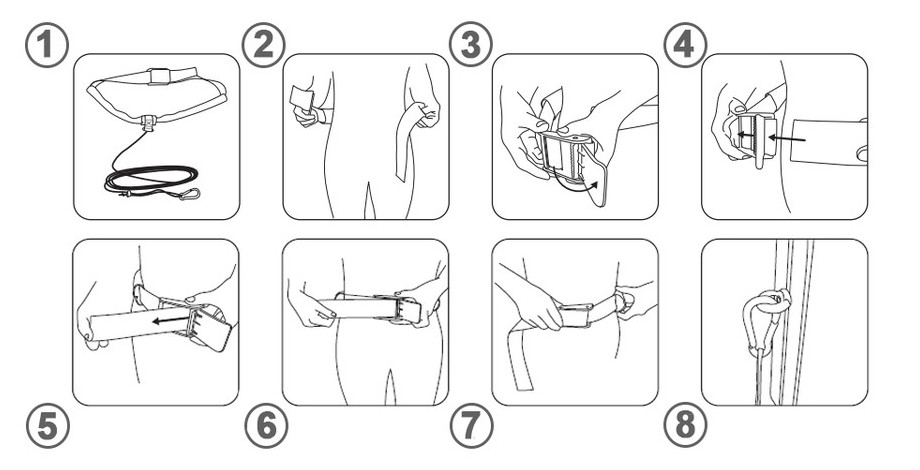 1
2
3
4
5
6
7
8