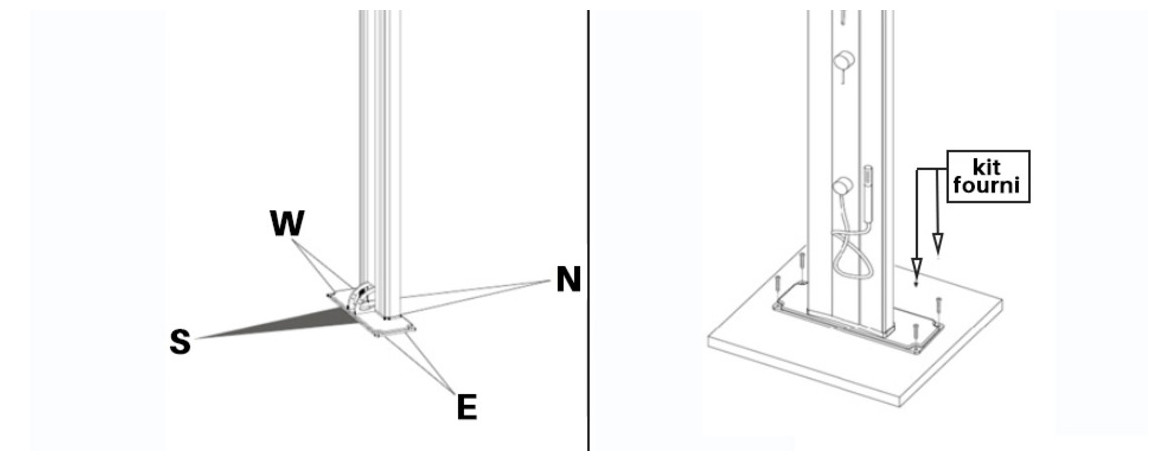 W
N
S
E

kit
fourni