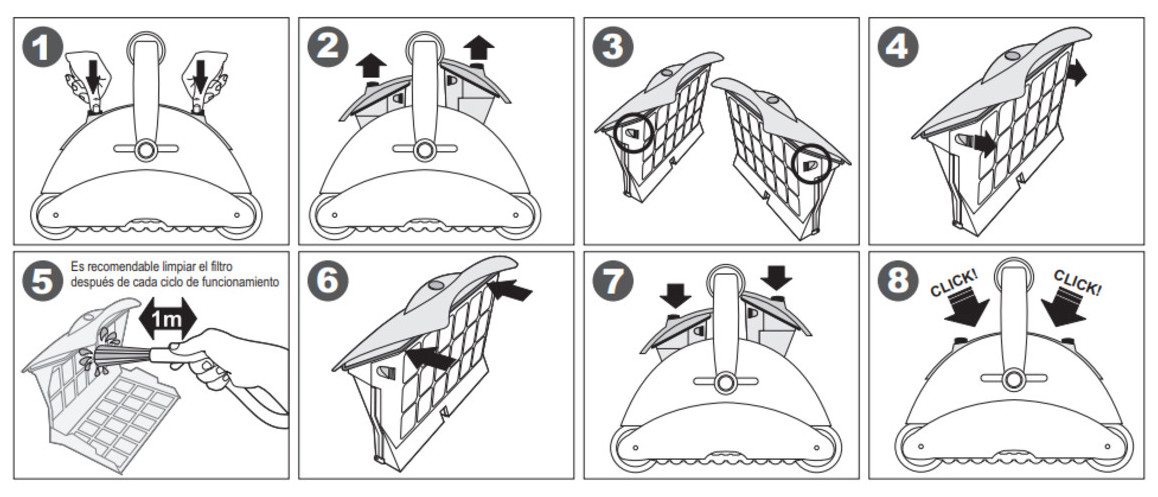 1

2

3

4

5 Es recomendable limpiar el filtro después de cada ciclo de funcionamiento

1m

6

7

8 CLICK! CLICK!