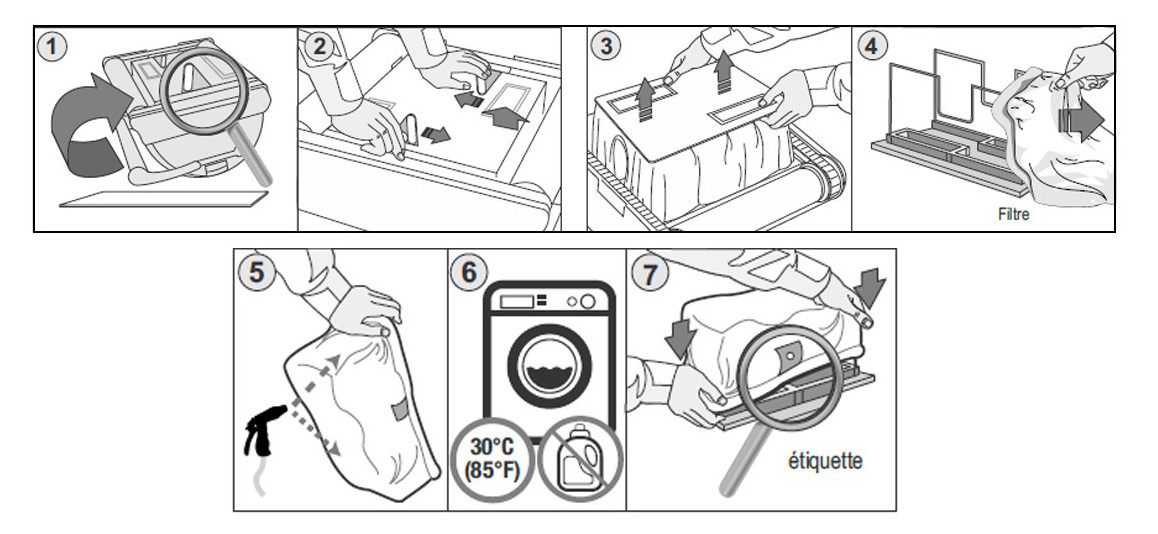 1

2

3

4

Filtre

5

6

30°C (85°F)

7

étiquette