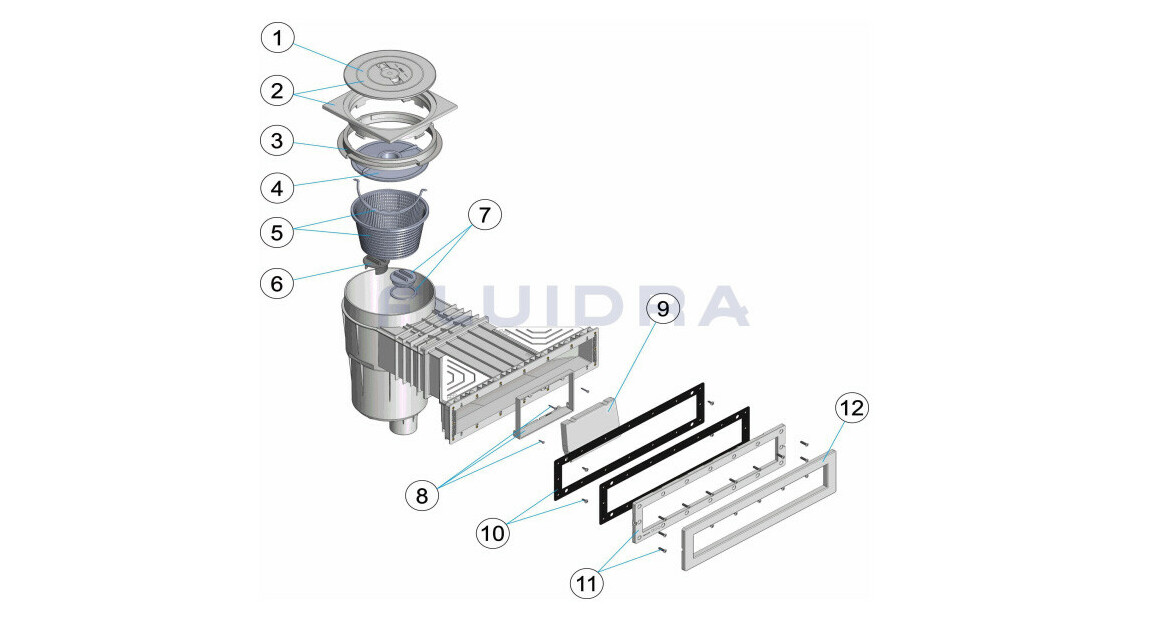 1
2
3
4
5
6
7
FLUIDRA
9
8
10
11
12