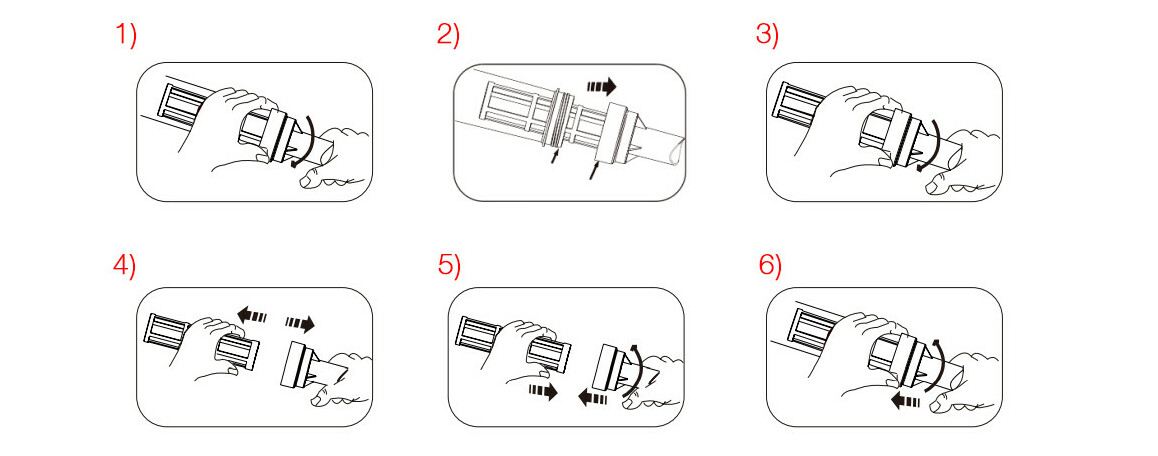 1)

2)

3)

4)

5)

6)