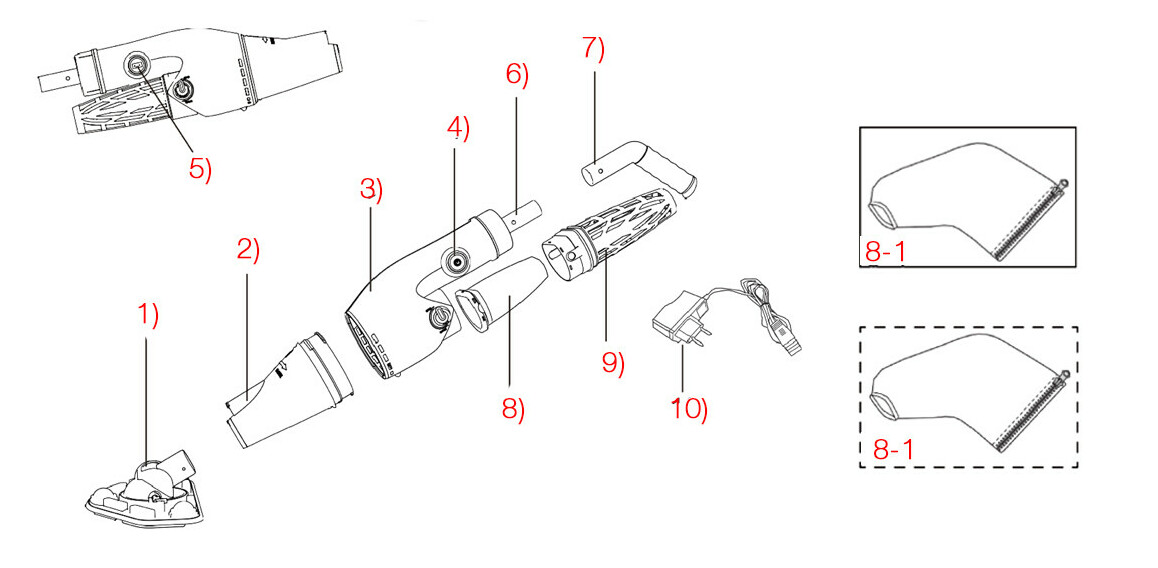 5)
7)
6)
4)
3)
2)
1)
8)
9)
10)
8-1
8-1