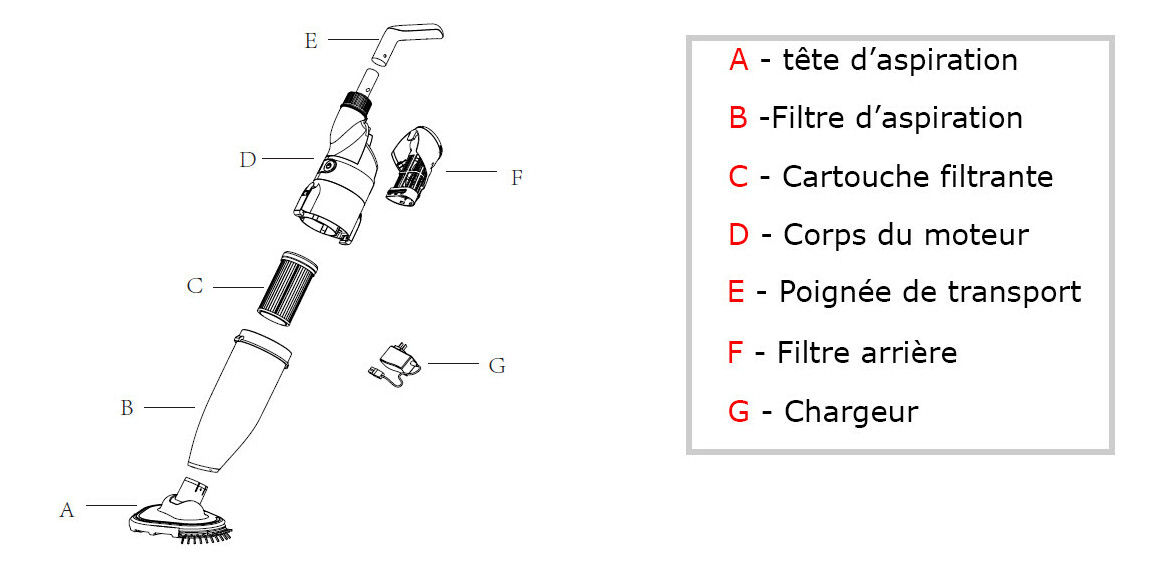 E

D

F

C

G

B

A

A - tête d’aspiration

B -Filtre d’aspiration

C - Cartouche filtrante

D - Corps du moteur

E - Poignée de transport

F - Filtre arrière

G - Chargeur