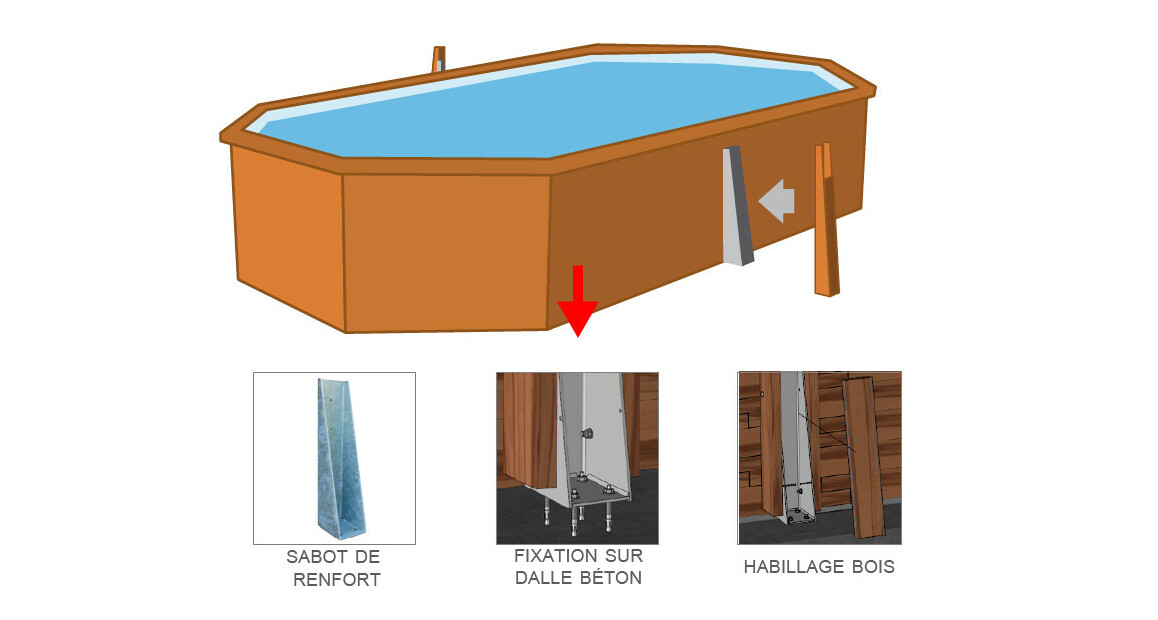 SABOT DE RENFORT

FIXATION SUR DALLE BÉTON

HABILLAGE BOIS