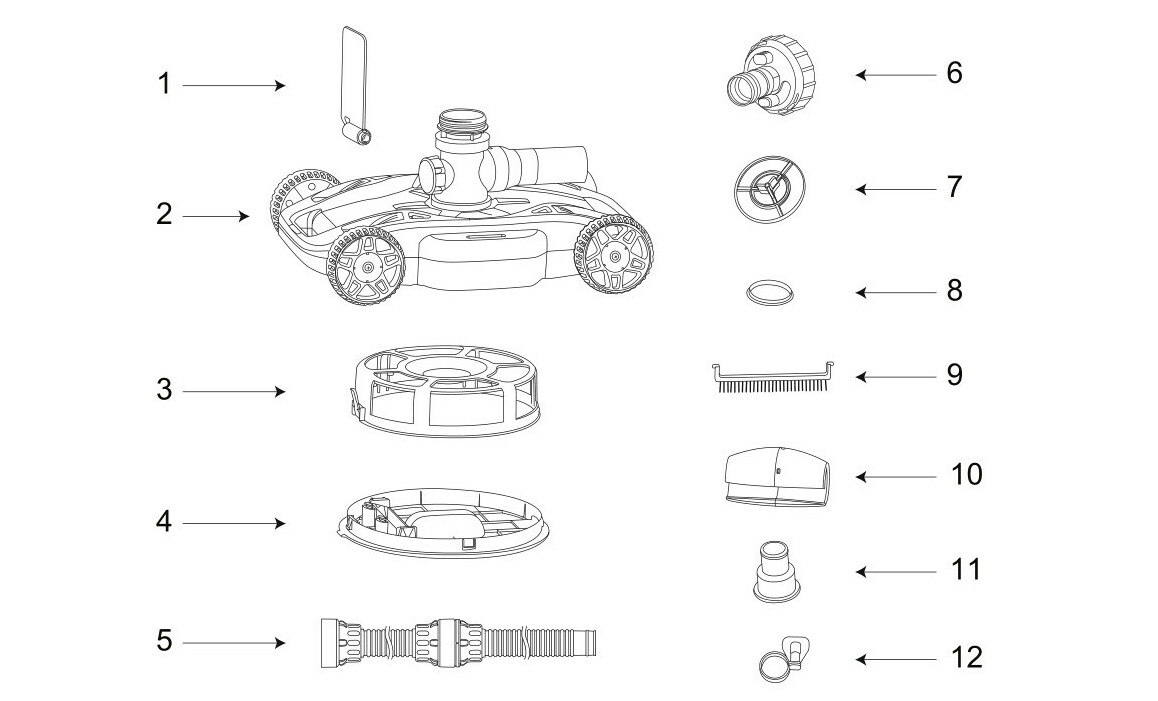 1
2
3
4
5
6
7
8
9
10
11
12