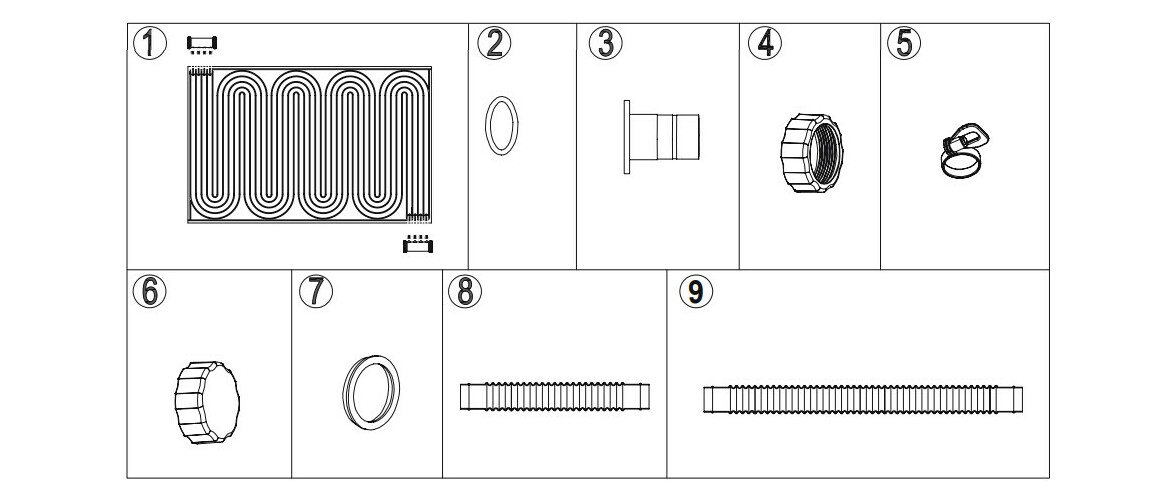 ①
②
③
④
⑤
⑥
⑦
⑧
⑨