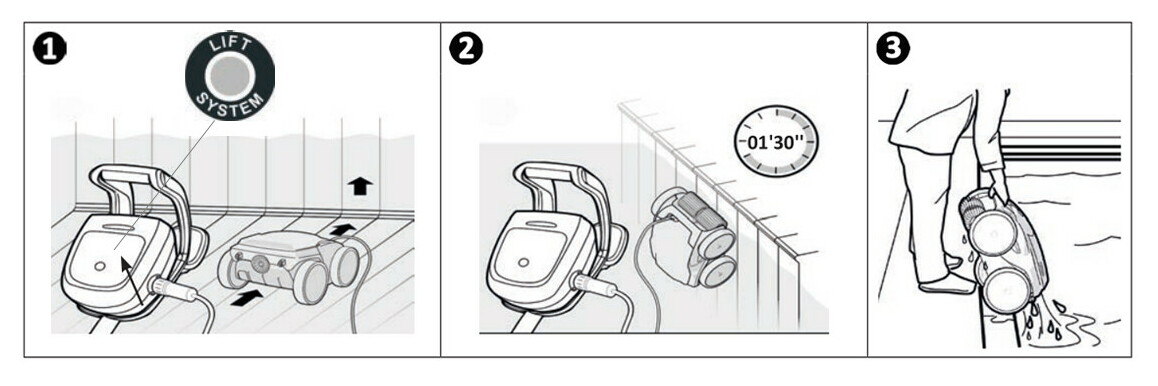 ❶

LIFT SYSTEM

❷

01'30''

❸