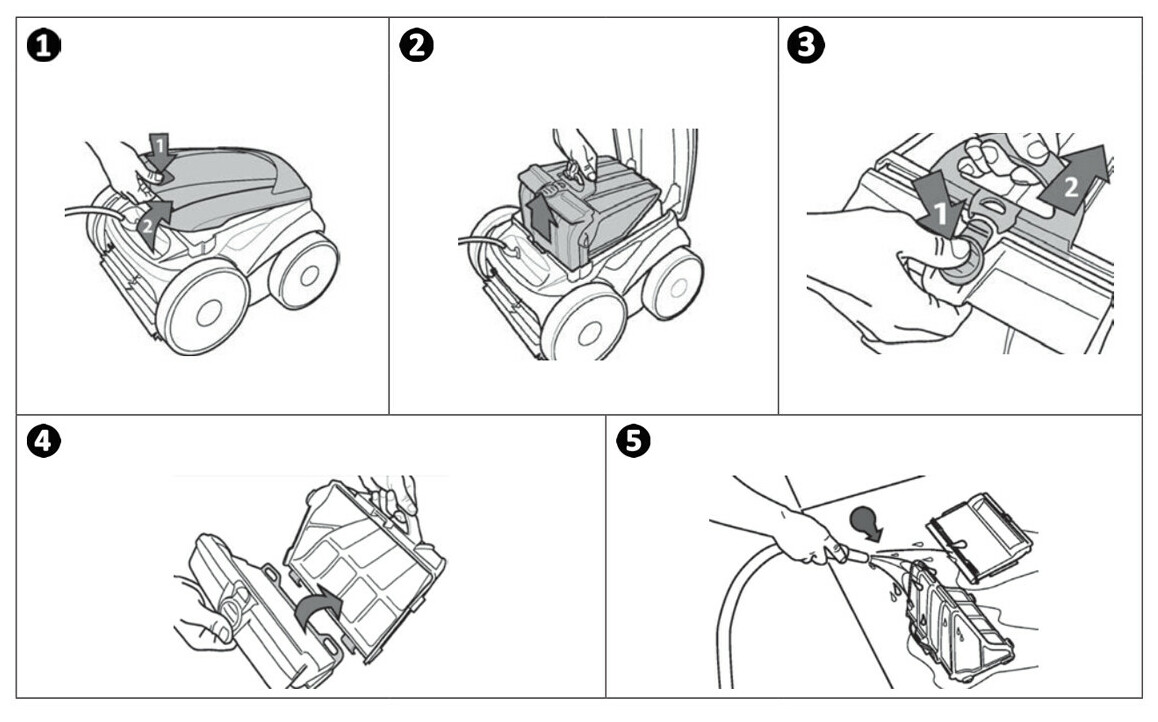 ❶
1
2
❷
❸
1
2
❹
❺