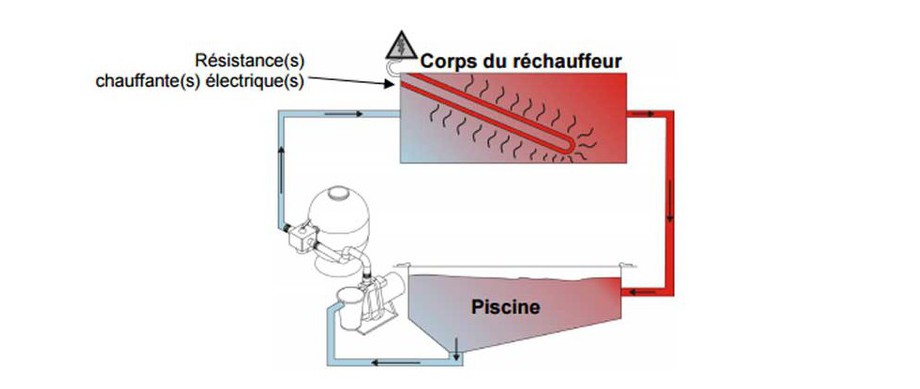 Résistance(s) chauffante(s) électrique(s)

Corps du réchauffeur

Piscine