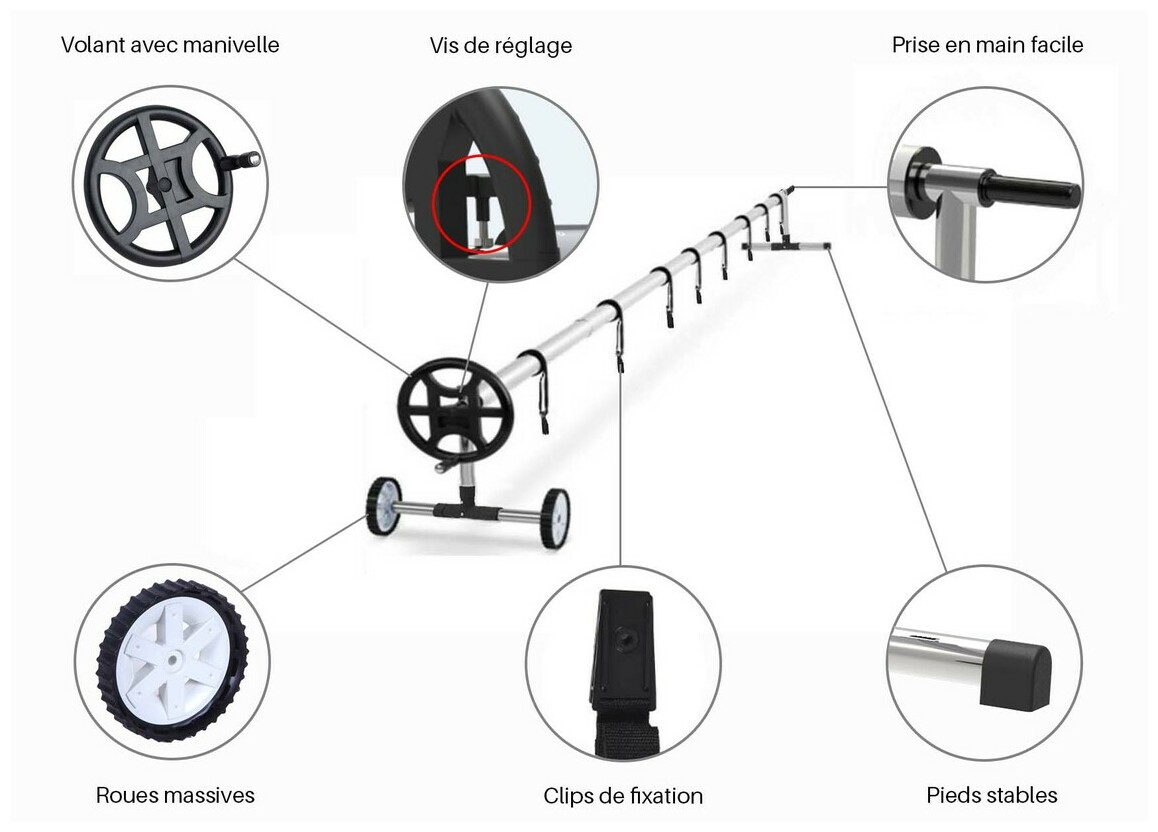 Volant avec manivelle

Vis de réglage

Prise en main facile

Roues massives

Clips de fixation

Pieds stables