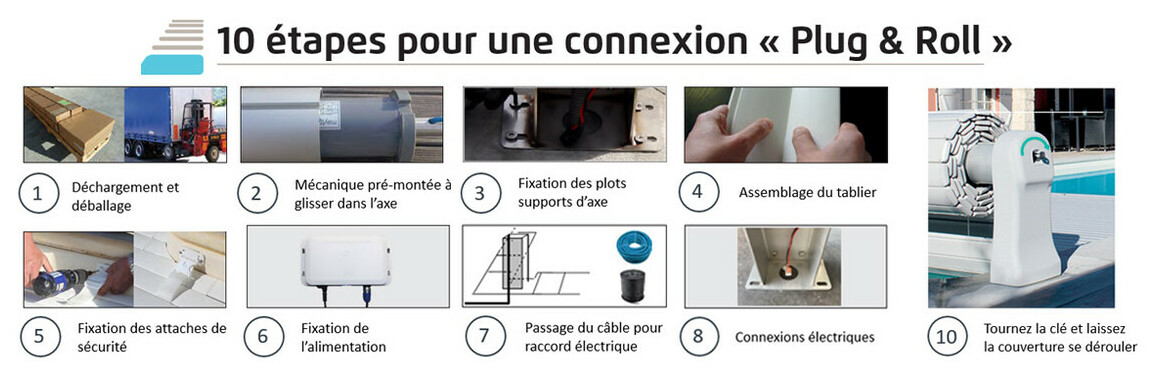 10 étapes pour une connexion « Plug & Roll »

1 Déchargement et déballage

2 Mécanique pré-montée à glisser dans l'axe

3 Fixation des plots supports d'axe

4 Assemblage du tablier

5 Fixation des attaches de sécurité

6 Fixation de l'alimentation

7 Passage du câble pour raccord électrique

8 Connexions électriques

10 Tournez la clé et laissez la couverture se dérouler