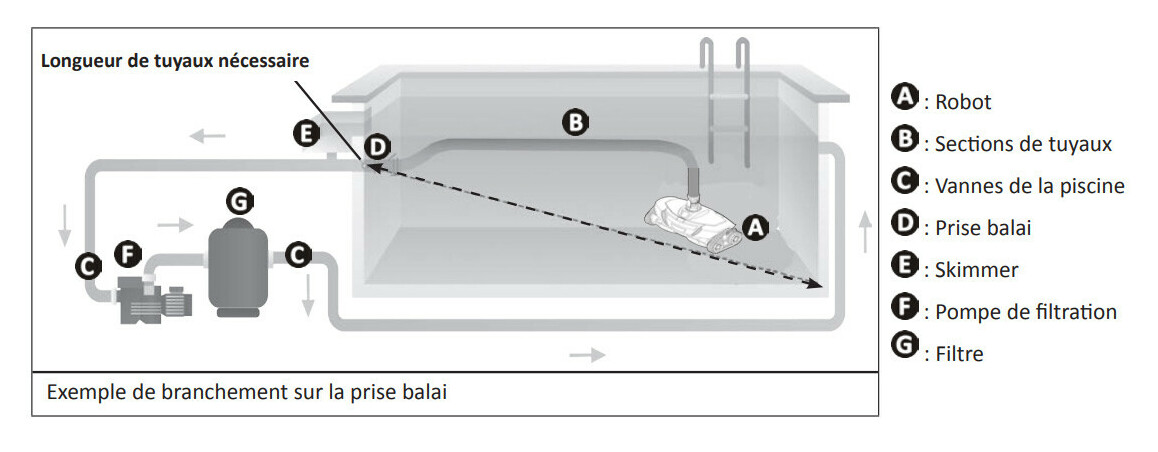 Longueur de tuyaux nécessaire

E

D

B

G

C

F

C

A

Exemple de branchement sur la prise balai

A : Robot

B : Sections de tuyaux

C : Vannes de la piscine

D : Prise balai

E : Skimmer

F : Pompe de filtration

G : Filtre