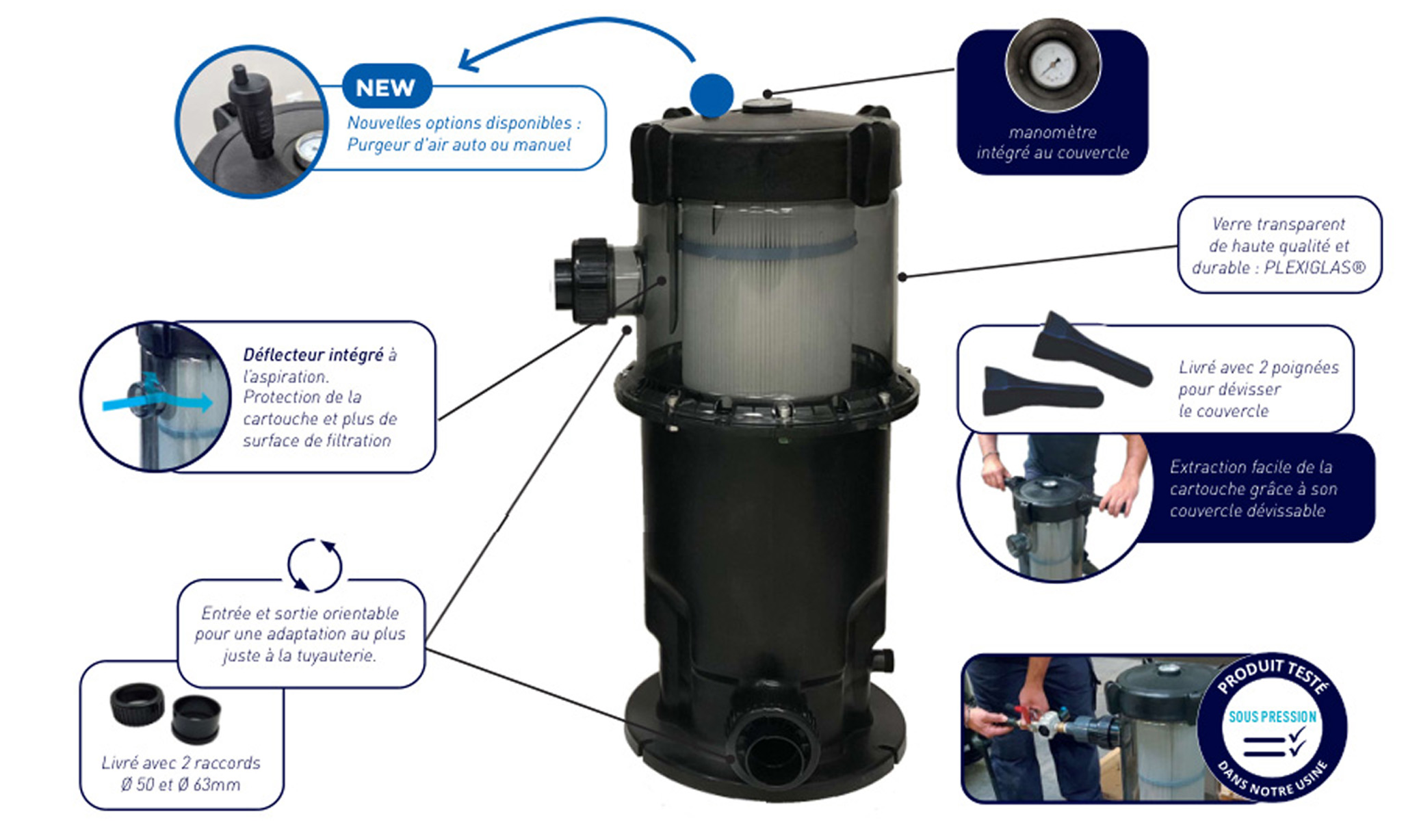 NEW
Nouvelles options disponibles :
Purgeur d'air auto ou manuel

manomètre
intégré au couvercle

Verre transparent
de haute qualité et
durable : PLEXIGLAS®

Déflecteur intégré à l'aspiration.
Protection de la cartouche et plus de surface de filtration

Livré avec 2 poignées pour dévisser le couvercle

Extraction facile de la cartouche grâce à son couvercle dévissable

Entrée et sortie orientable pour une adaptation au plus juste à la tuyauterie.

Livré avec 2 raccords
Ø 50 et Ø 63mm

PRODUIT TESTÉ
SOUS PRESSION
DANS NOTRE USINE