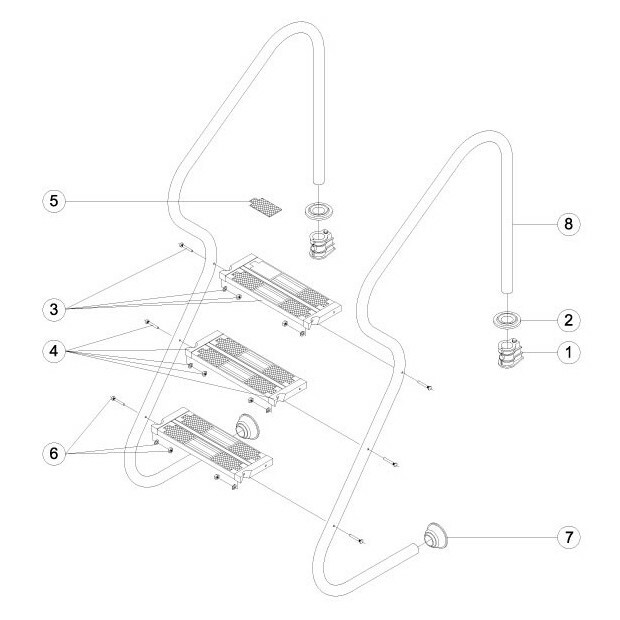 5
8
3
2
4
1
6
7