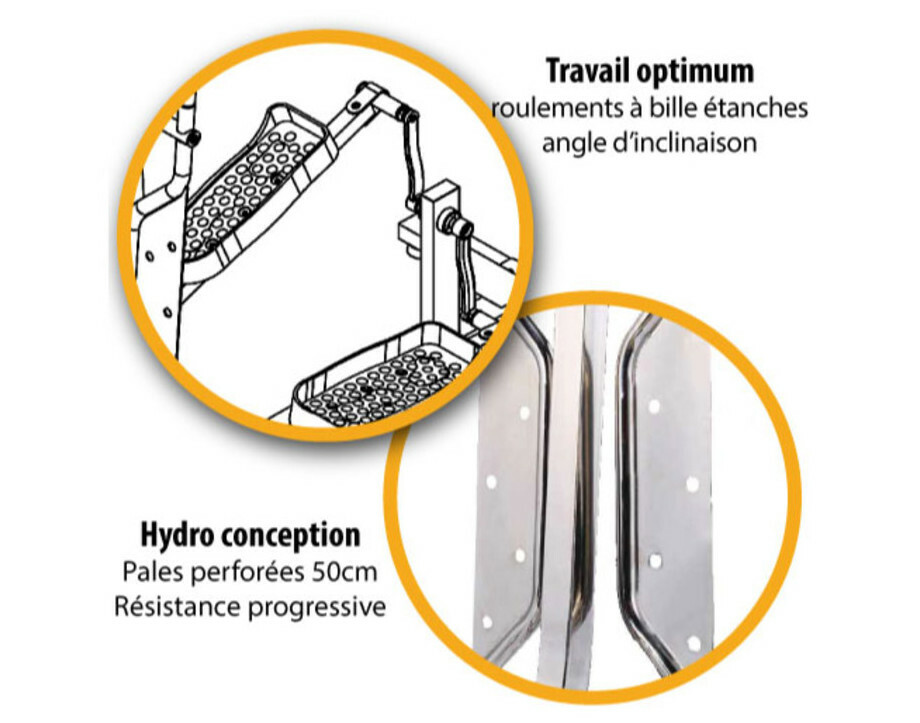 Travail optimum
roulements à bille étanches
angle d'inclinaison

Hydro conception
Pales perforées 50cm
Résistance progressive