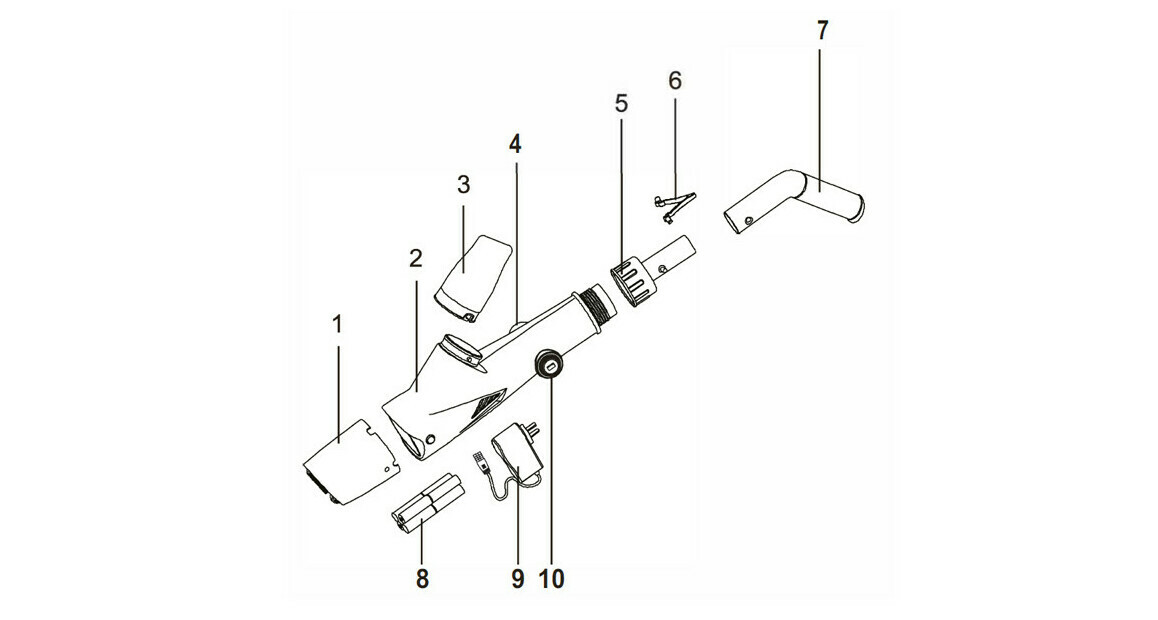 7
6
5
4
3
2
1
8
9
10