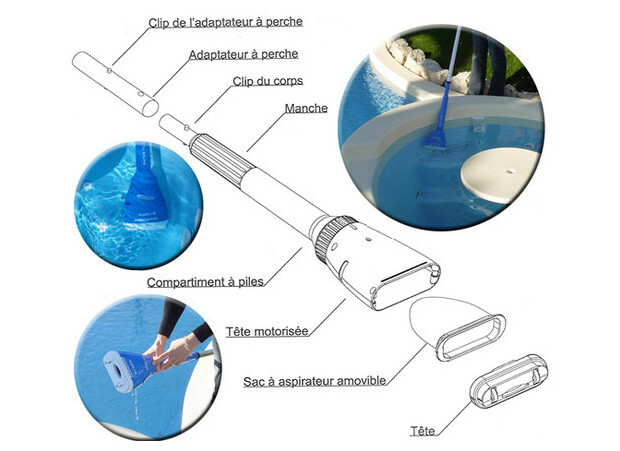 Clip de l'adaptateur à perche
Adaptateur à perche
Clip du corps
Manche
Compartiment à piles
Tête motorisée
Sac à aspirateur amovible
Tête