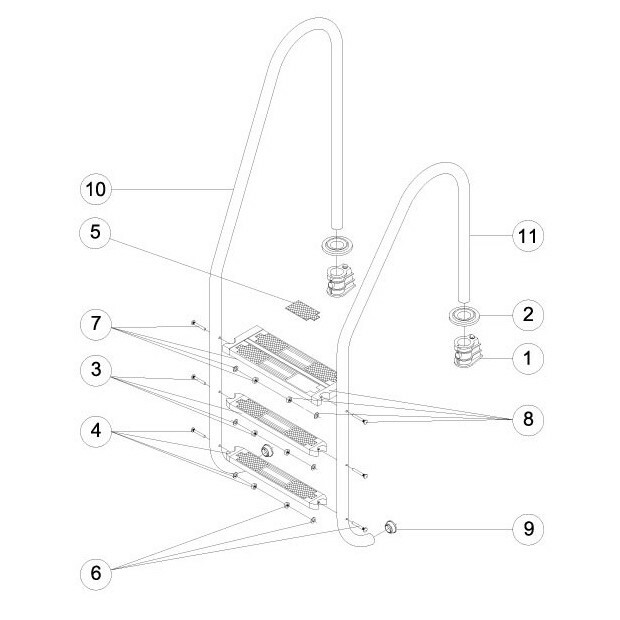 10
5
7
3
4
6
11
2
1
8
9