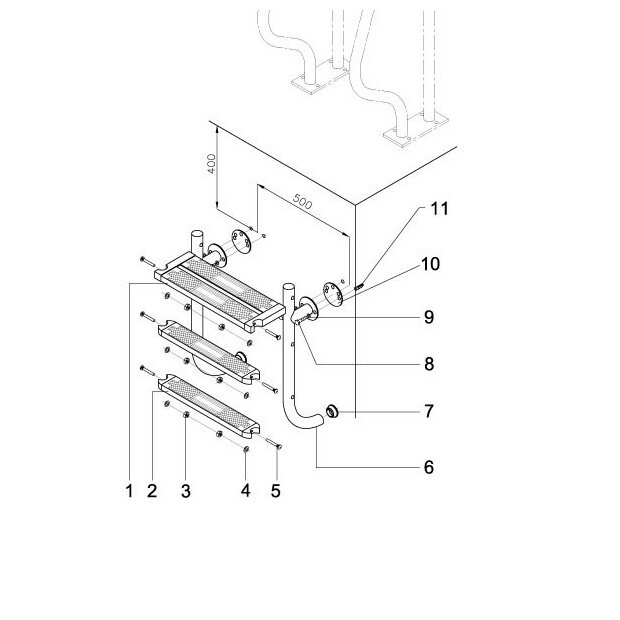 400
500
11
10
9
8
7
6
1
2
3
4
5