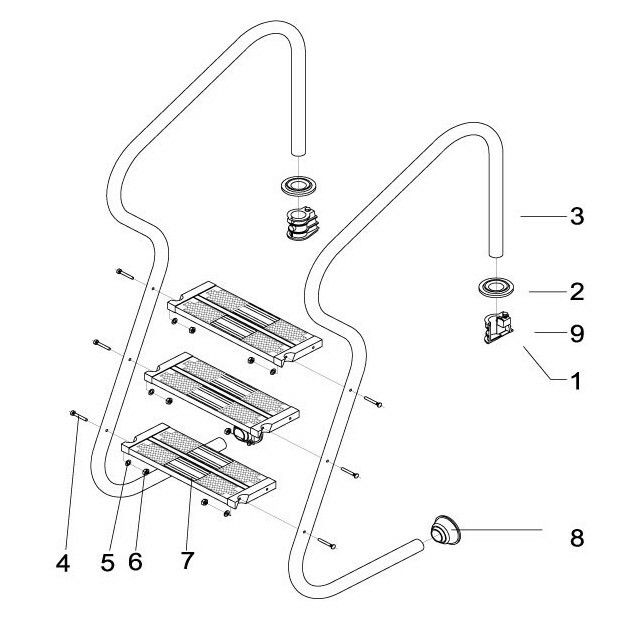 3
2
9
1
8
4
5
6
7