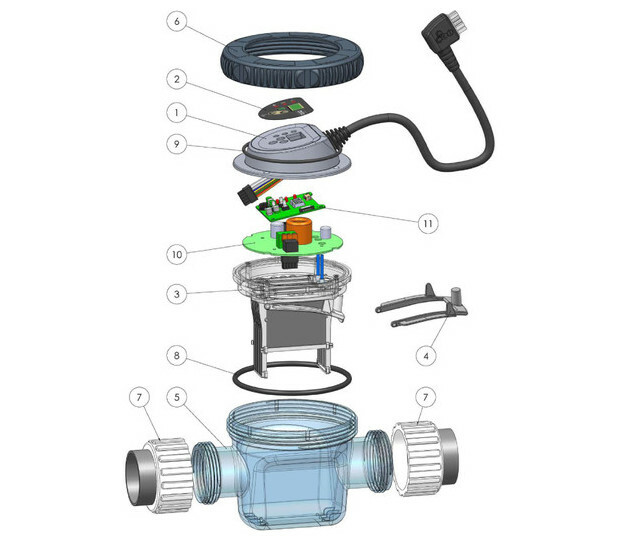 6
2
1
9
11
10
3
4
8
7
5
7