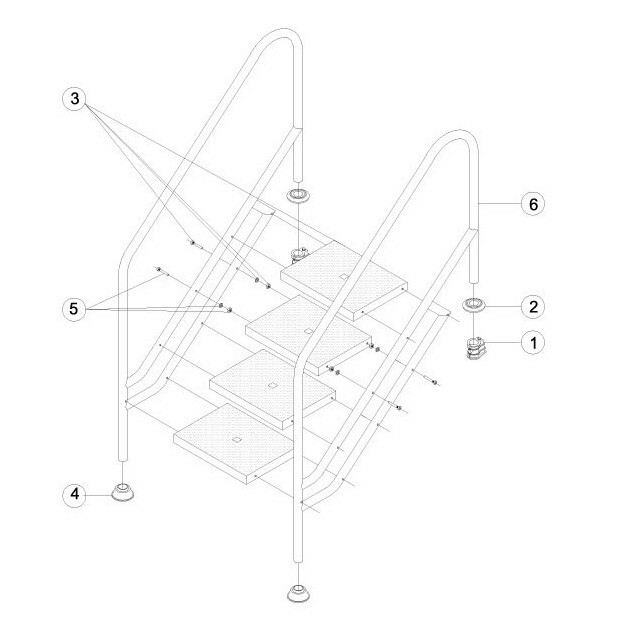 3
6
5
2
1
4