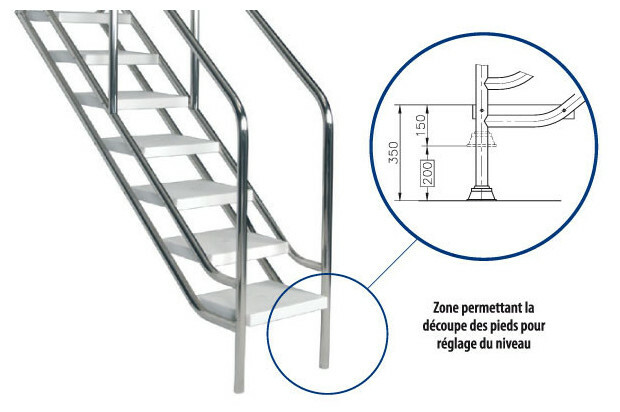 350
150
200

Zone permettant la découpe des pieds pour réglage du niveau