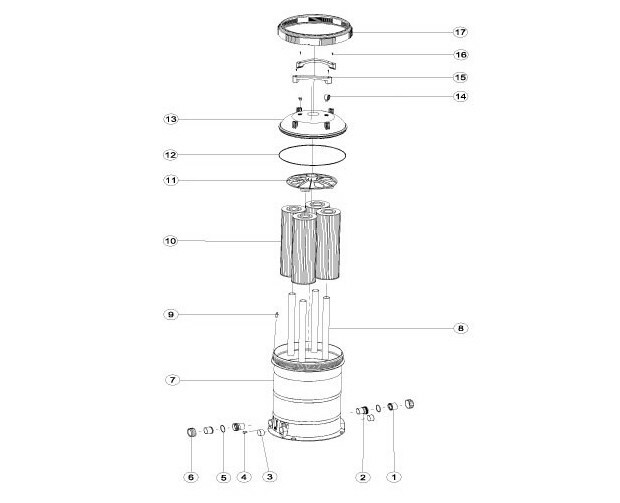 17
16
15
14
13
12
11
10
9
8
7
6
5
4
3
2
1