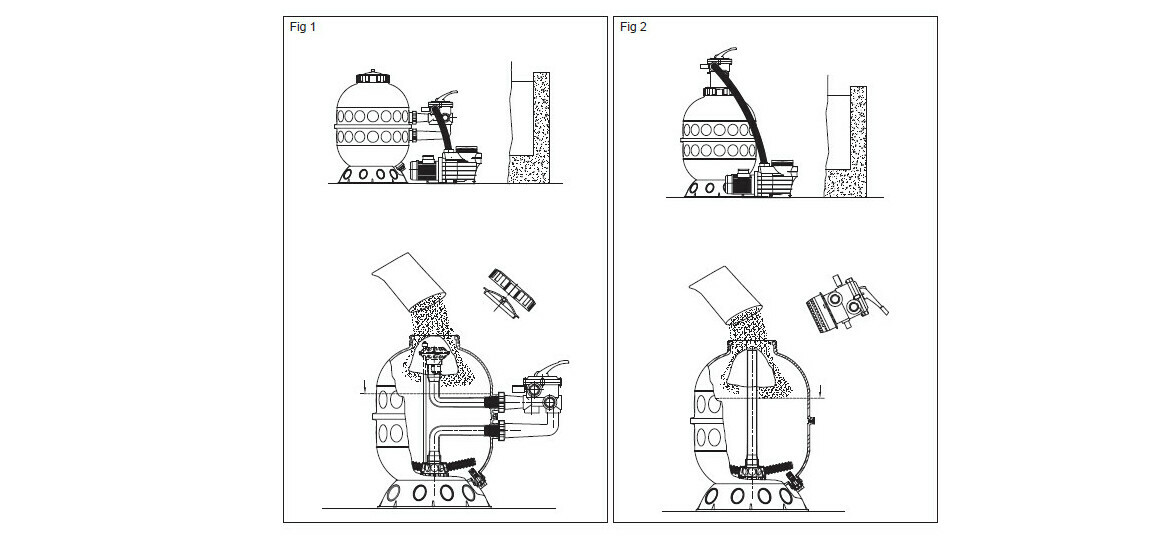 Fig 1

Fig 2