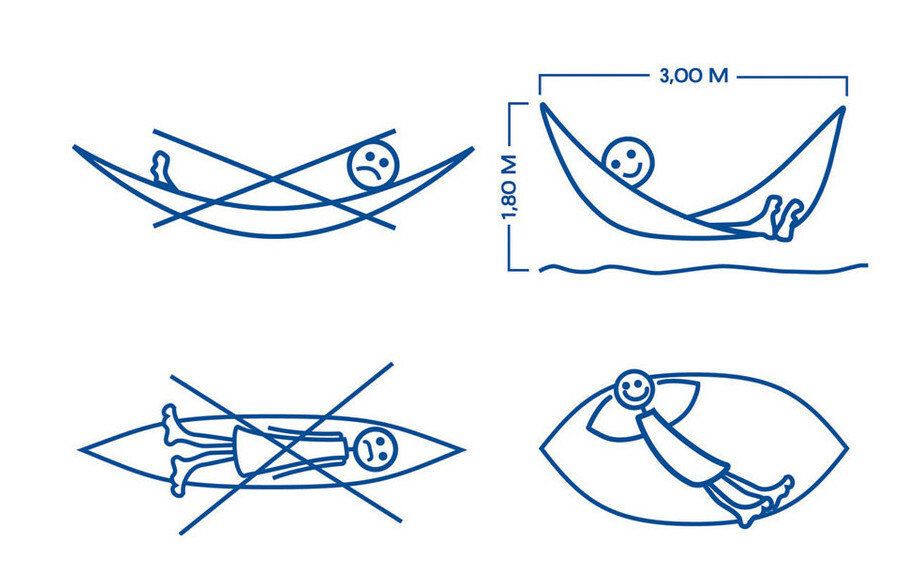 3,00 M

1,80 M